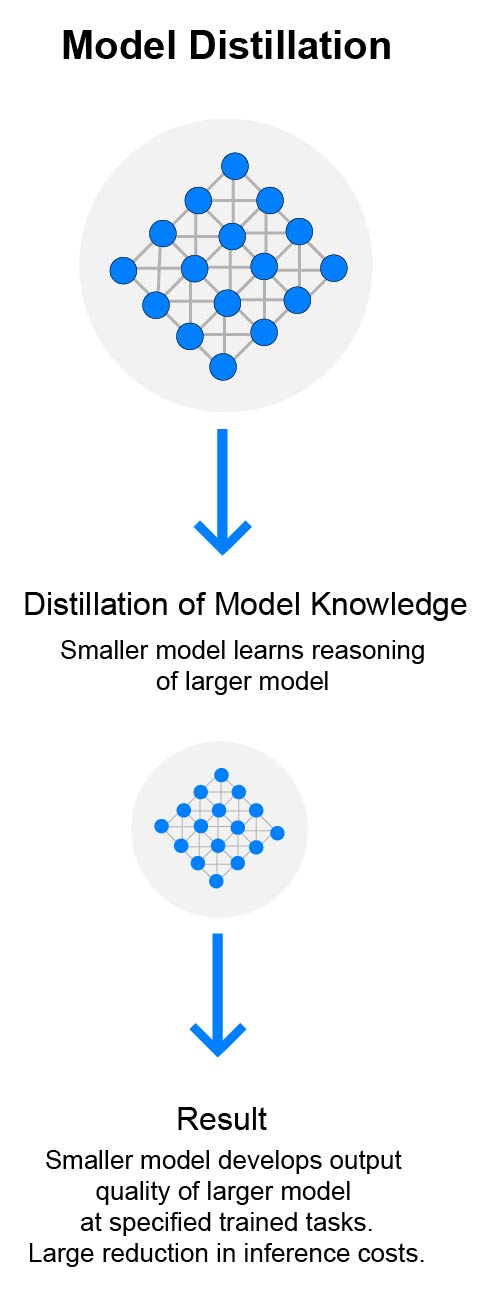 Model Distillation

Distillation of Model Knowledge

Smaller model learns reasoning of larger model

Result

Smaller model develops output quality of larger model at specified trained tasks. Large reduction in inference costs.